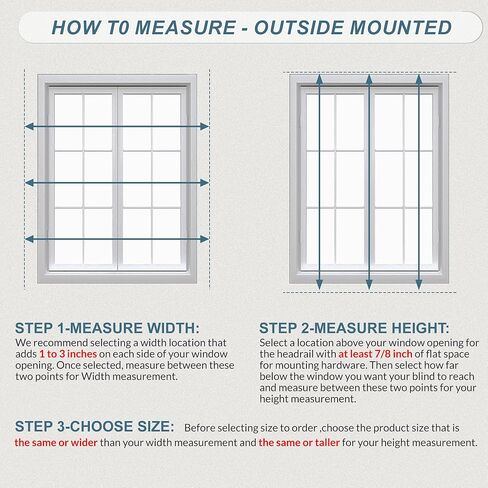 HOW T0 MEASURE - OUTSIDE MOUNTED

STEP 1-MEASURE WIDTH:
We recommend selecting a width location that adds 1 to 3 inches on each side of your window opening. Once selected, measure between these two points for Width measurement.

STEP 2-MEASURE HEIGHT:
Select a location above your window opening for the headrail with at least 7/8 inch of flat space for mounting hardware. Then select how far below the window you want your blind to reach and measure between these two points for your height measurement.

STEP 3-CHOOSE SIZE: Before selecting size to order ,choose the product size that is the same or wider than your width measurement and the same or taller for your height measurement.