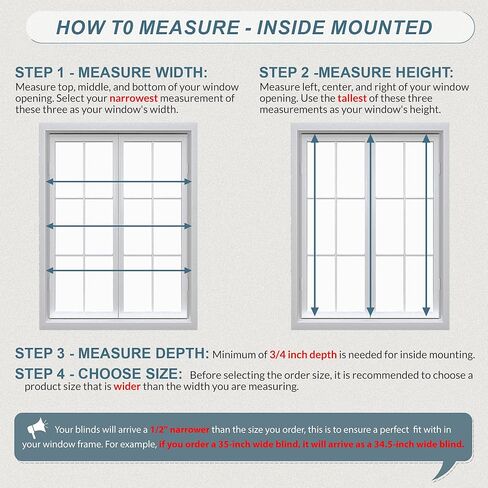 HOW T0 MEASURE - INSIDE MOUNTED

STEP 1 - MEASURE WIDTH:
Measure top, middle, and bottom of your window opening. Select your narrowest measurement of these three as your window's width.

STEP 2 -MEASURE HEIGHT:
Measure left, center, and right of your window opening. Use the tallest of these three measurements as your window's height.

STEP 3 - MEASURE DEPTH: Minimum of 3/4 inch depth is needed for inside mounting.

STEP 4 - CHOOSE SIZE: Before selecting the order size, it is recommended to choose a product size that is wider than the width you are measuring.

Your blinds will arrive a 1/2" narrower than the size you order, this is to ensure a perfect fit with in your window frame. For example, if you order a 35-inch wide blind, it will arrive as a 34.5-inch wide blind.