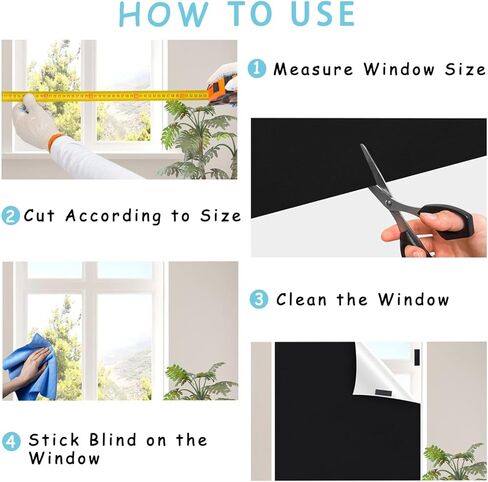 HOW TO USE

1 Measure Window Size

2 Cut According to Size

3 Clean the Window

4 Stick Blind on the Window