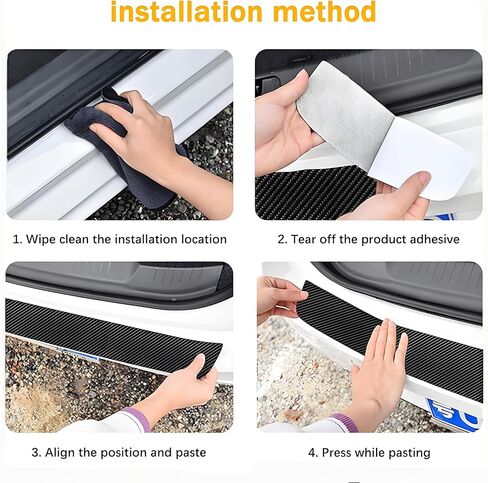 installation method

1. Wipe clean the installation location

2. Tear off the product adhesive

3. Align the position and paste

4. Press while pasting