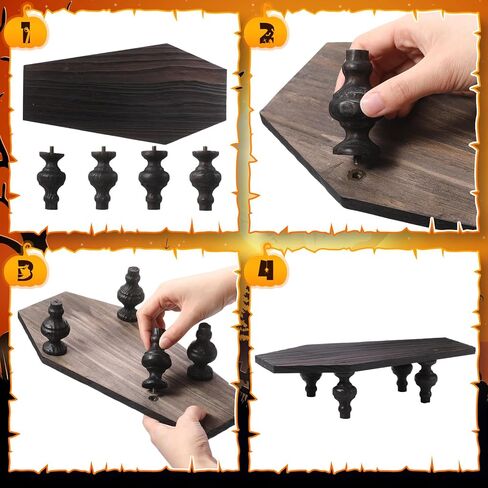 1

2

3

4