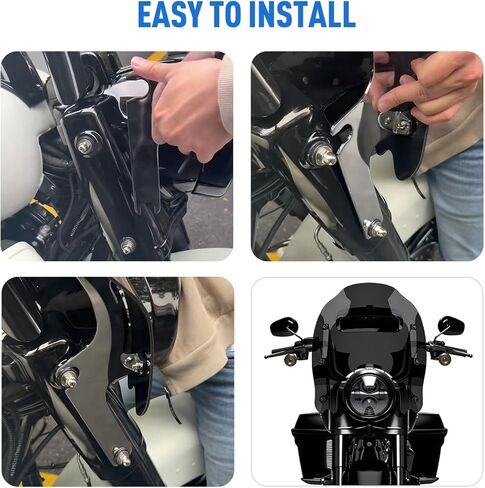 EASY TO INSTALL