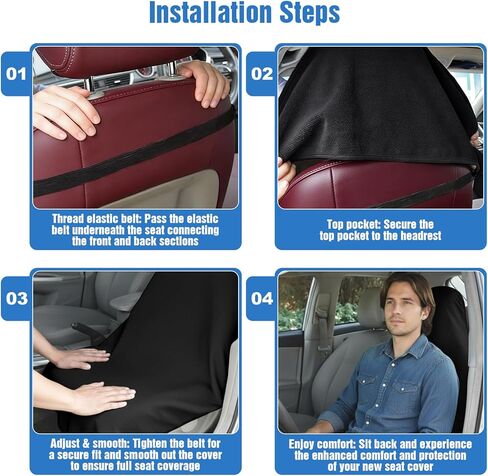 Installation Steps

01

Thread elastic belt: Pass the elastic belt underneath the seat connecting the front and back sections

02

Top pocket: Secure the top pocket to the headrest

03

Adjust & smooth: Tighten the belt for a secure fit and smooth out the cover to ensure full seat coverage

04

Enjoy comfort: Sit back and experience the enhanced comfort and protection of your new seat cover