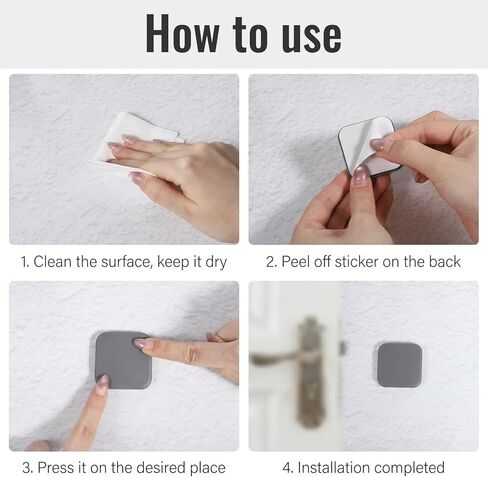 How to use

1. Clean the surface, keep it dry

2. Peel off sticker on the back

3. Press it on the desired place

4. Installation completed