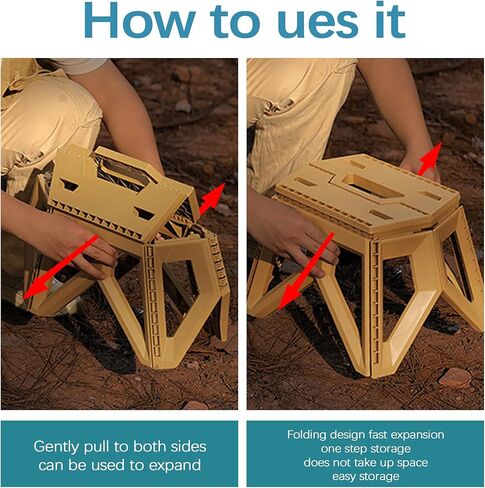 How to ues it

Gently pull to both sides can be used to expand

Folding design fast expansion one step storage does not take up space easy storage