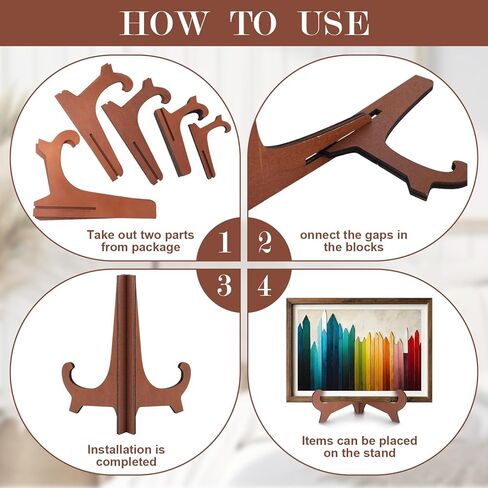 HOW TO USE

Take out two parts from package

1

2

onnect the gaps in the blocks

3

4

Installation is completed

Items can be placed on the stand