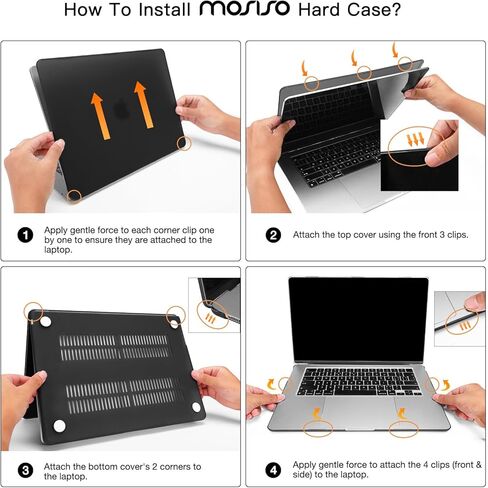 How To Install MOSISO Hard Case?

1 Apply gentle force to each corner clip one by one to ensure they are attached to the laptop.

2 Attach the top cover using the front 3 clips.

3 Attach the bottom cover's 2 corners to the laptop.

4 Apply gentle force to attach the 4 clips (front & side) to the laptop.