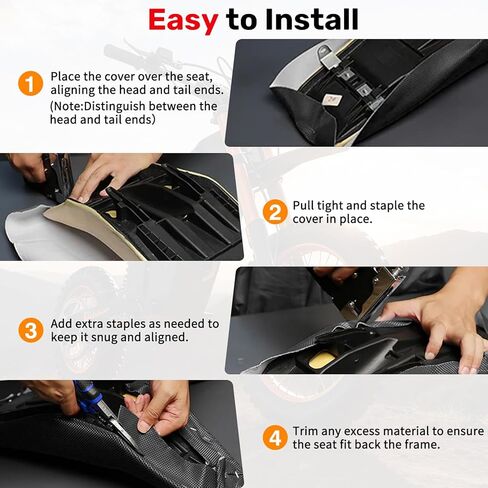 Easy to Install

1 Place the cover over the seat, aligning the head and tail ends. (Note:Distinguish between the head and tail ends)

2 Pull tight and staple the cover in place.

3 Add extra staples as needed to keep it snug and aligned.

4 Trim any excess material to ensure the seat fit back the frame.