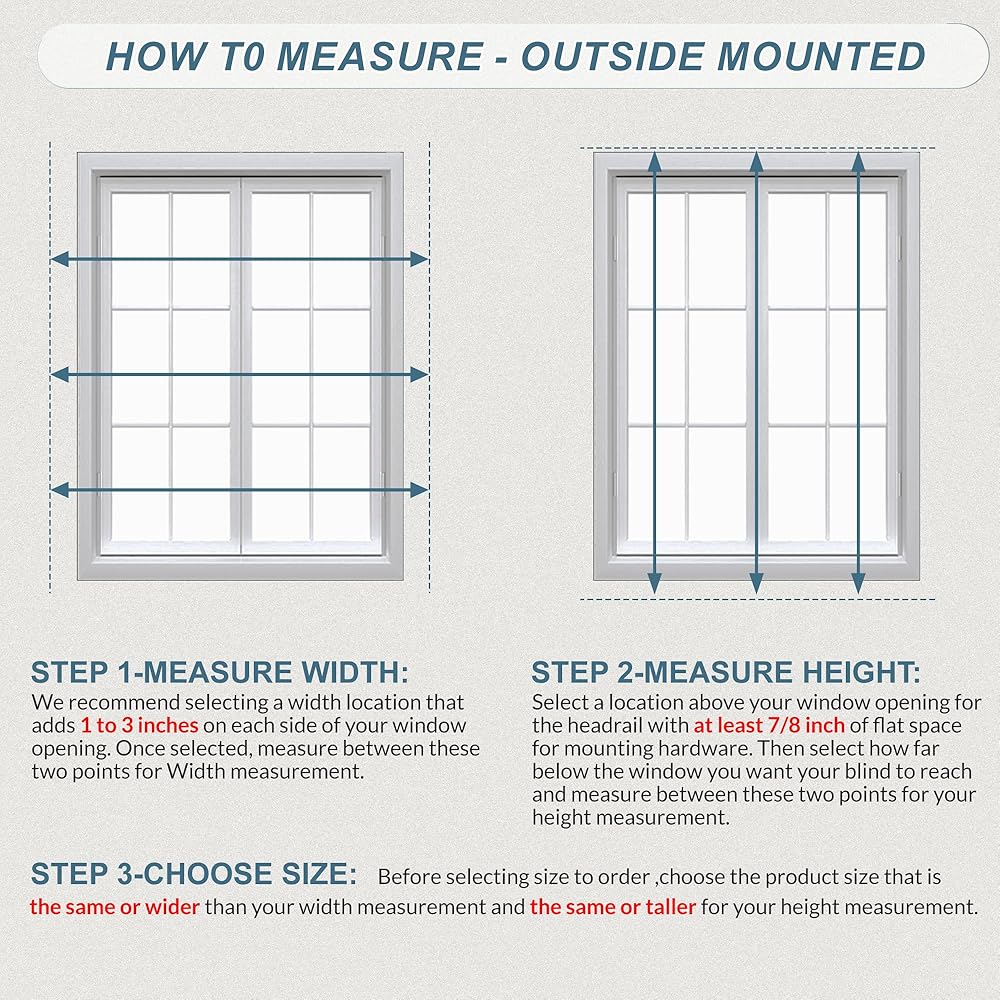 HOW T0 MEASURE - OUTSIDE MOUNTED

STEP 1-MEASURE WIDTH:
We recommend selecting a width location that adds 1 to 3 inches on each side of your window opening. Once selected, measure between these two points for Width measurement.

STEP 2-MEASURE HEIGHT:
Select a location above your window opening for the headrail with at least 7/8 inch of flat space for mounting hardware. Then select how far below the window you want your blind to reach and measure between these two points for your height measurement.

STEP 3-CHOOSE SIZE: Before selecting size to order ,choose the product size that is the same or wider than your width measurement and the same or taller for your height measurement.