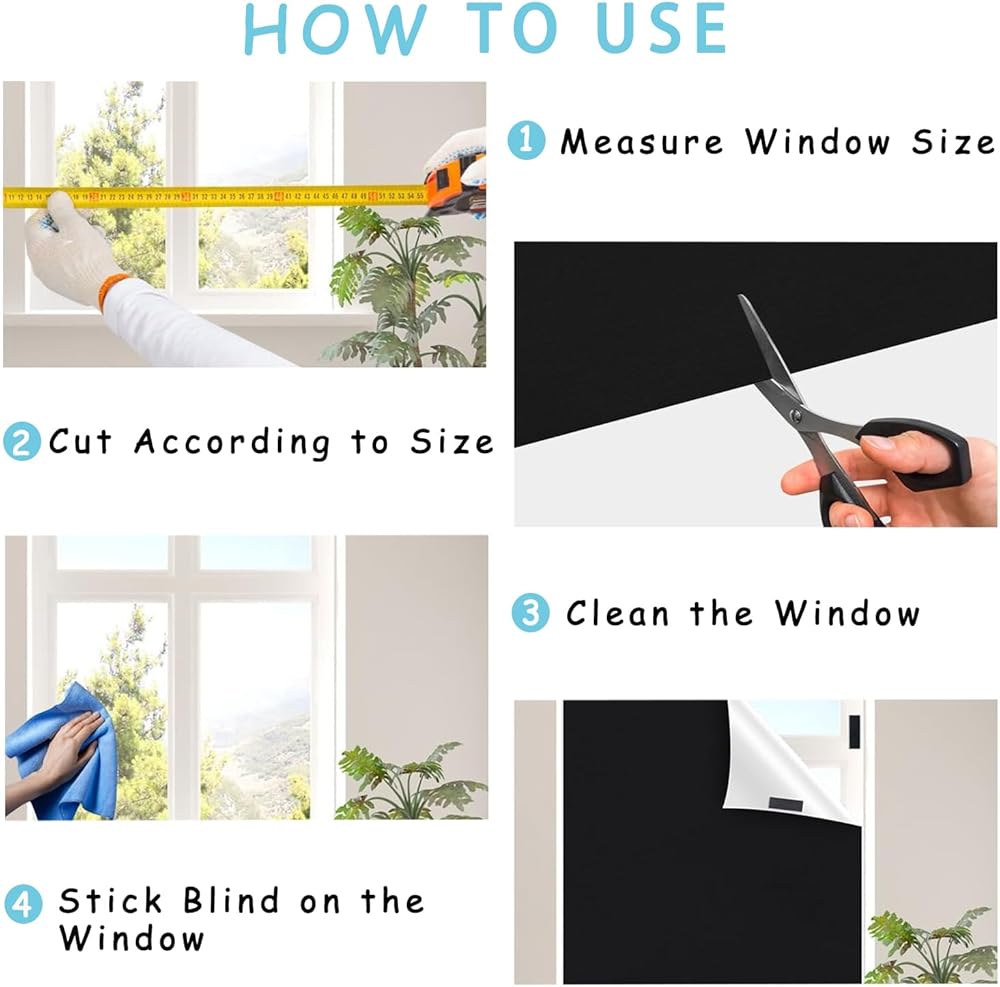 HOW TO USE

1 Measure Window Size

2 Cut According to Size

3 Clean the Window

4 Stick Blind on the Window