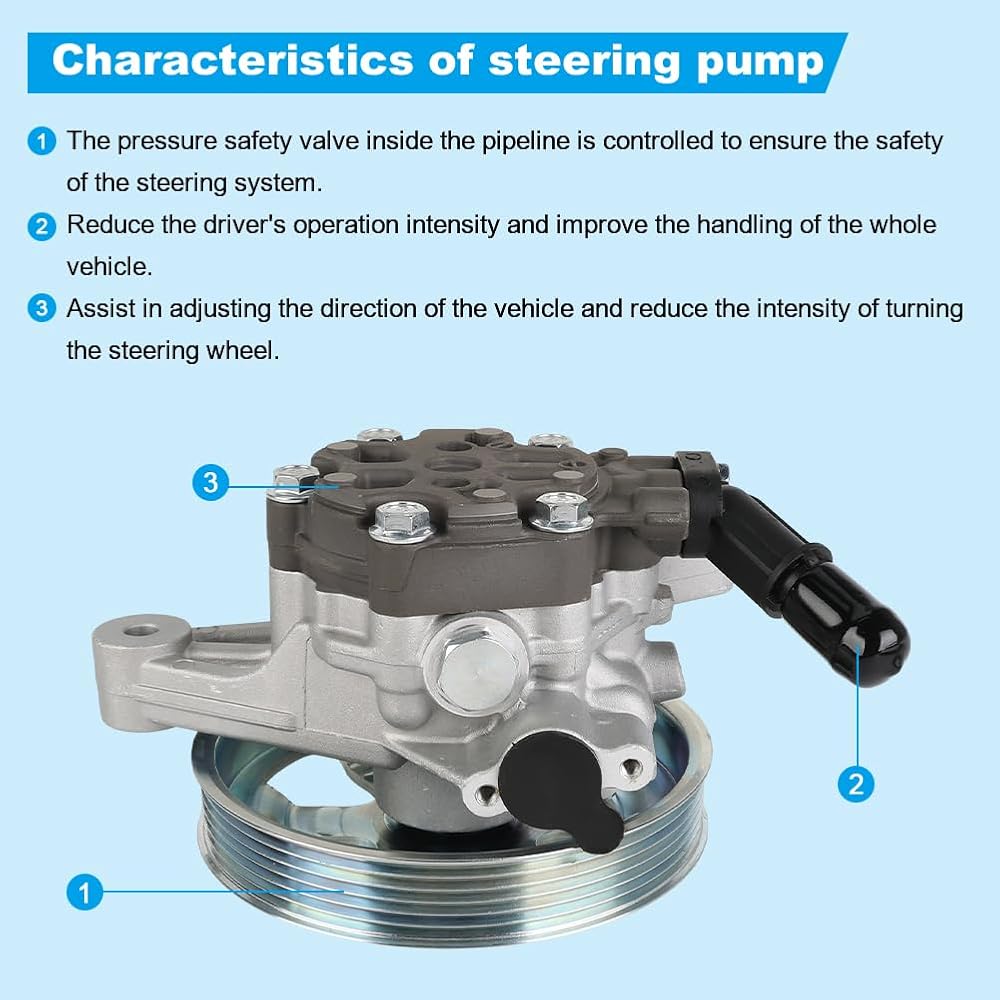 Characteristics of steering pump

1 The pressure safety valve inside the pipeline is controlled to ensure the safety of the steering system.

2 Reduce the driver's operation intensity and improve the handling of the whole vehicle.

3 Assist in adjusting the direction of the vehicle and reduce the intensity of turning the steering wheel.

3

2

1