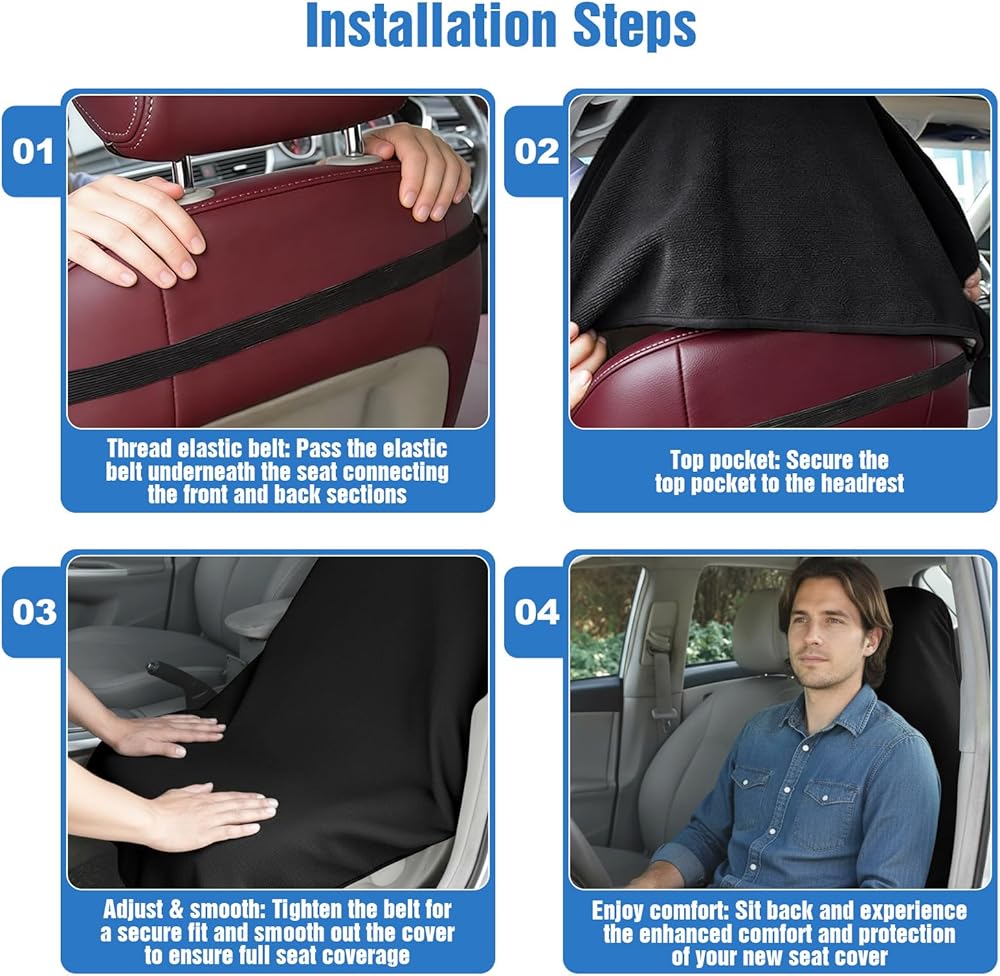 Installation Steps

01

Thread elastic belt: Pass the elastic belt underneath the seat connecting the front and back sections

02

Top pocket: Secure the top pocket to the headrest

03

Adjust & smooth: Tighten the belt for a secure fit and smooth out the cover to ensure full seat coverage

04

Enjoy comfort: Sit back and experience the enhanced comfort and protection of your new seat cover