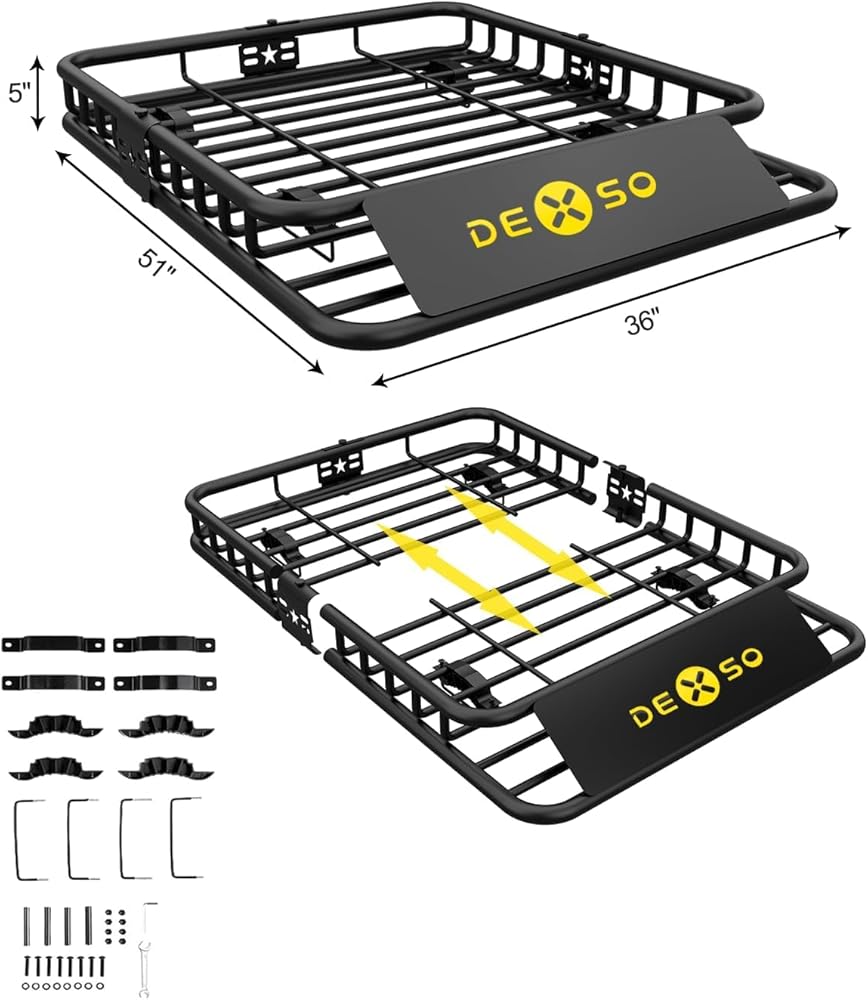 5"

51"

36"

DEXSO

DEXSO