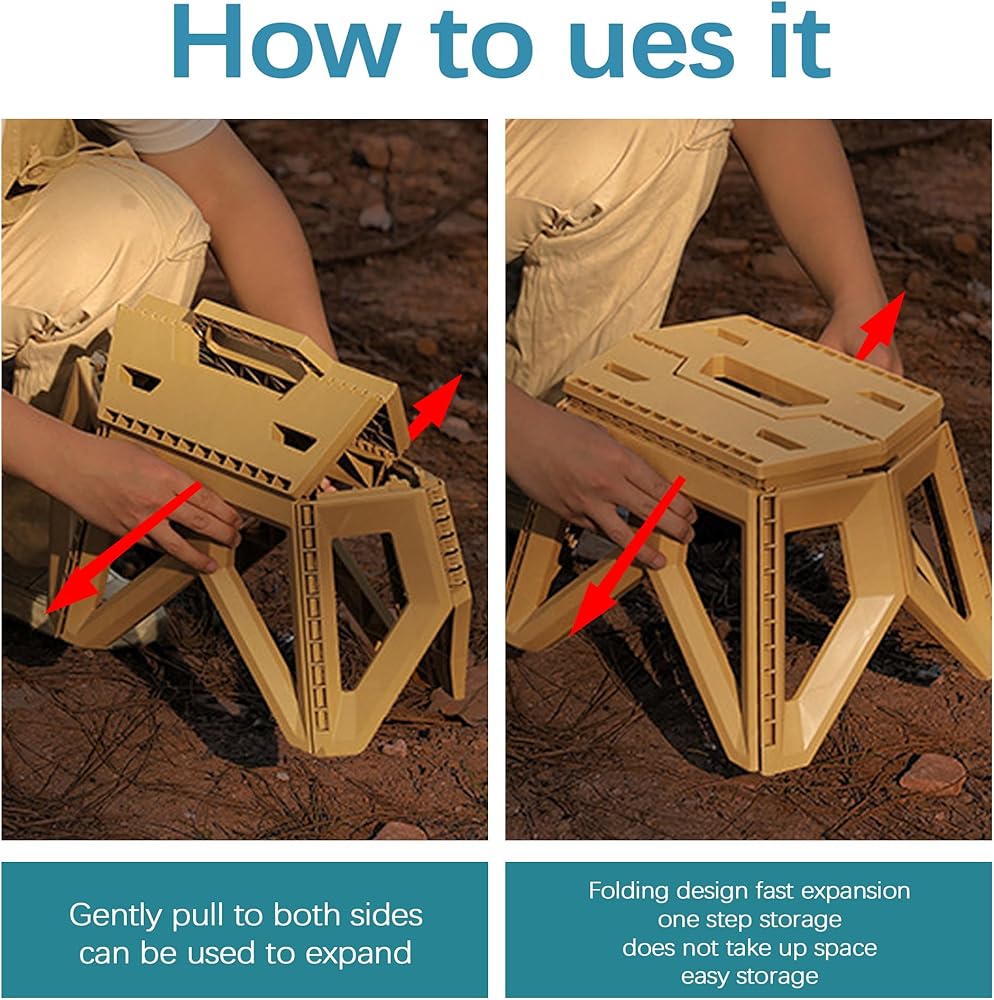 How to ues it

Gently pull to both sides can be used to expand

Folding design fast expansion
one step storage
does not take up space
easy storage