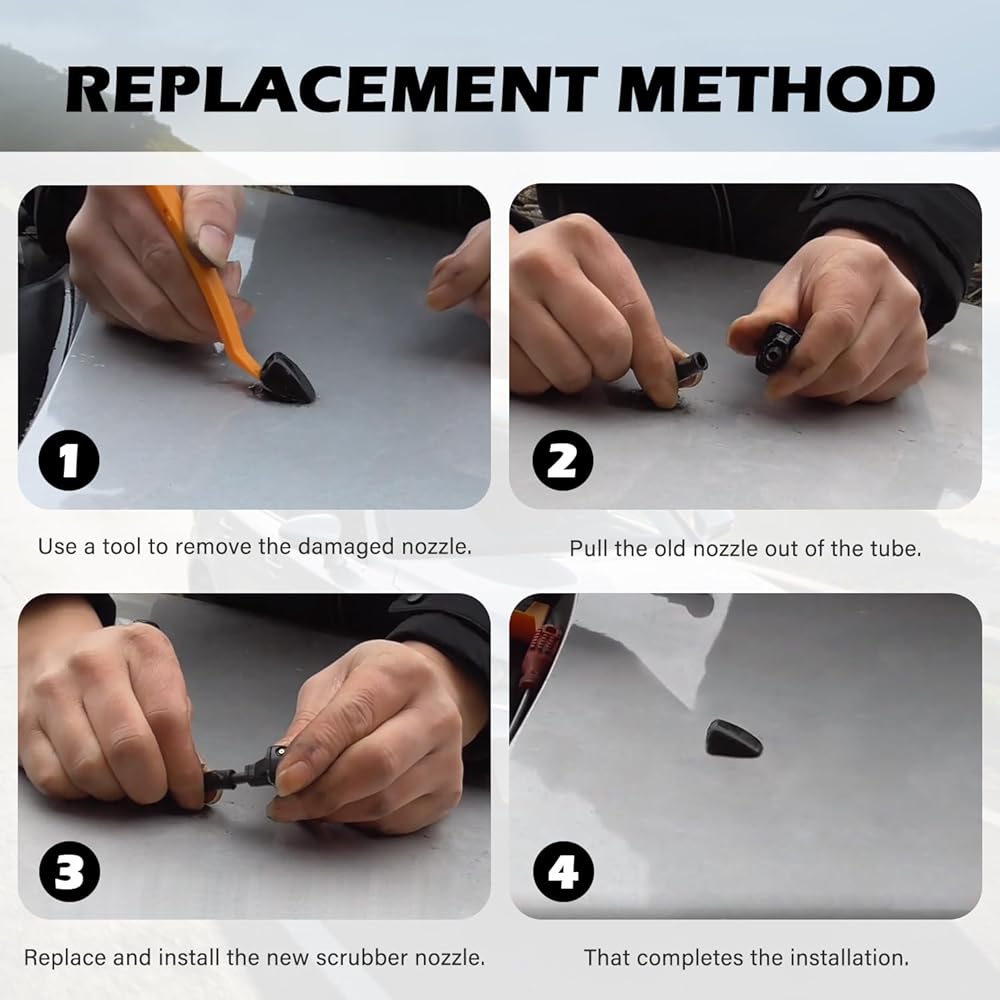 REPLACEMENT METHOD

1

Use a tool to remove the damaged nozzle.

2

Pull the old nozzle out of the tube.

3

Replace and install the new scrubber nozzle.

4

That completes the installation.