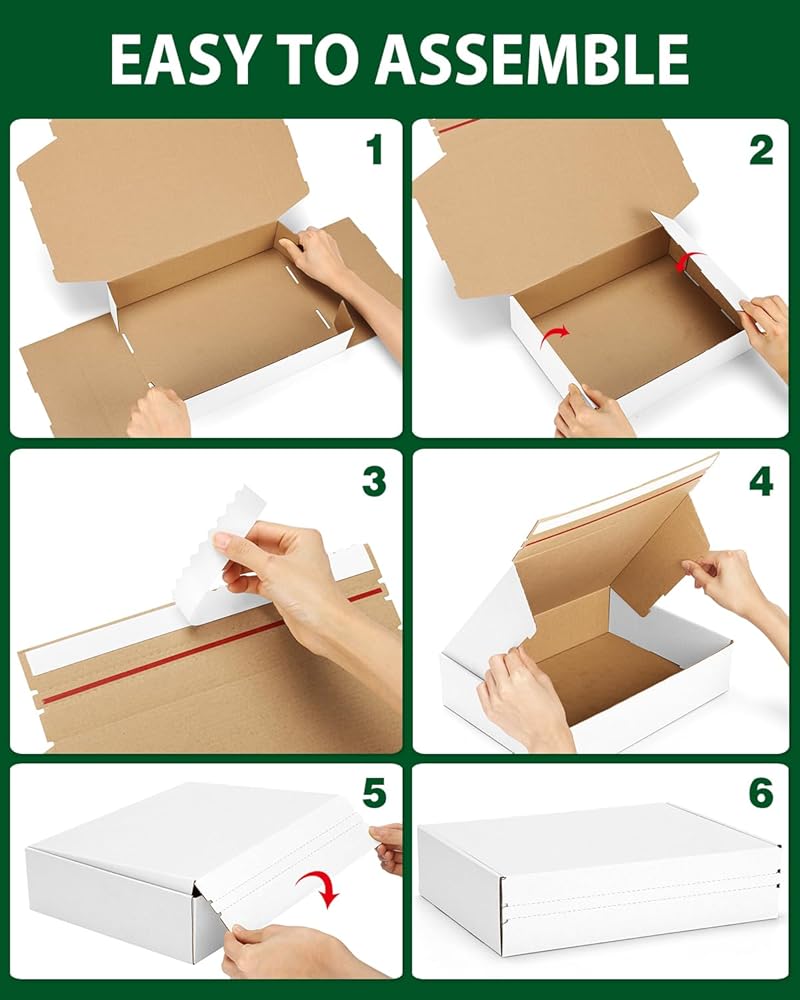 EASY TO ASSEMBLE

1

2

3

4

5

6