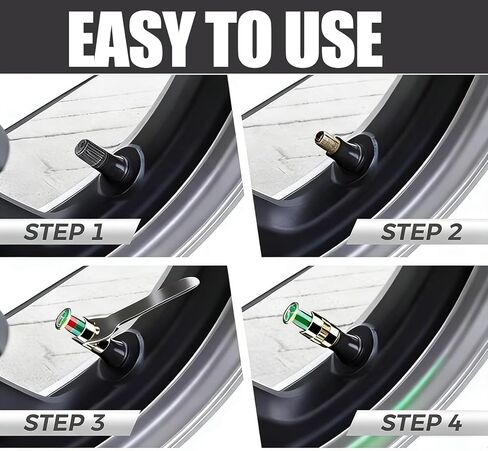 EASY TO USE

STEP 1

STEP 2

STEP 3

STEP 4