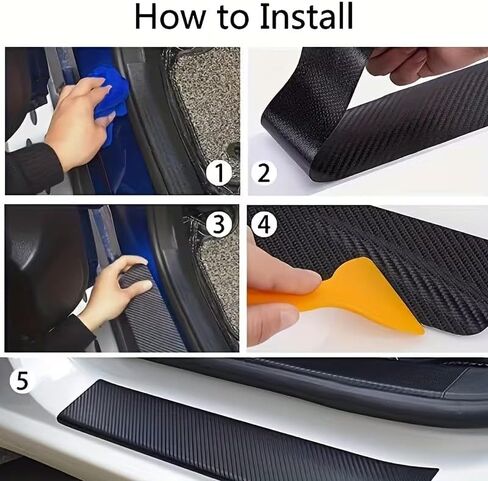 How to Install

1

2

3

4

5