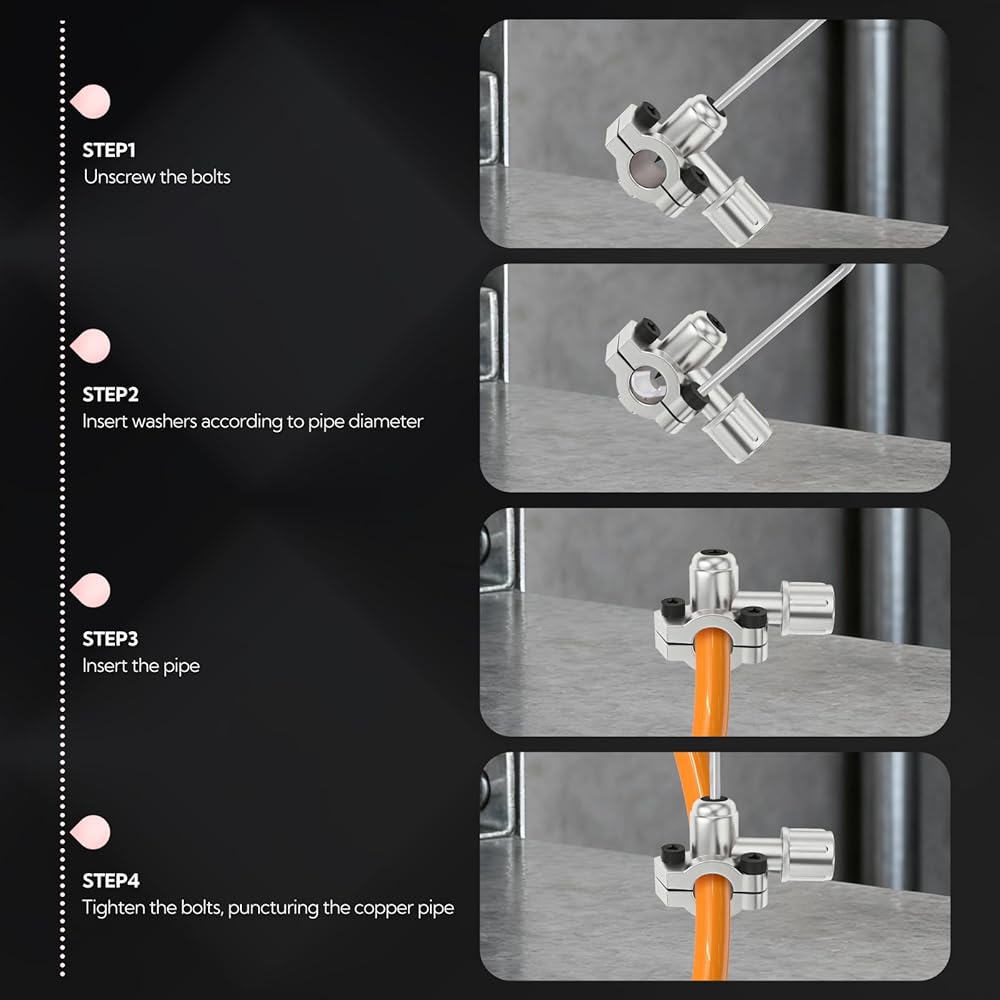 STEP1
Unscrew the bolts

STEP2
Insert washers according to pipe diameter

STEP3
Insert the pipe

STEP4
Tighten the bolts, puncturing the copper pipe