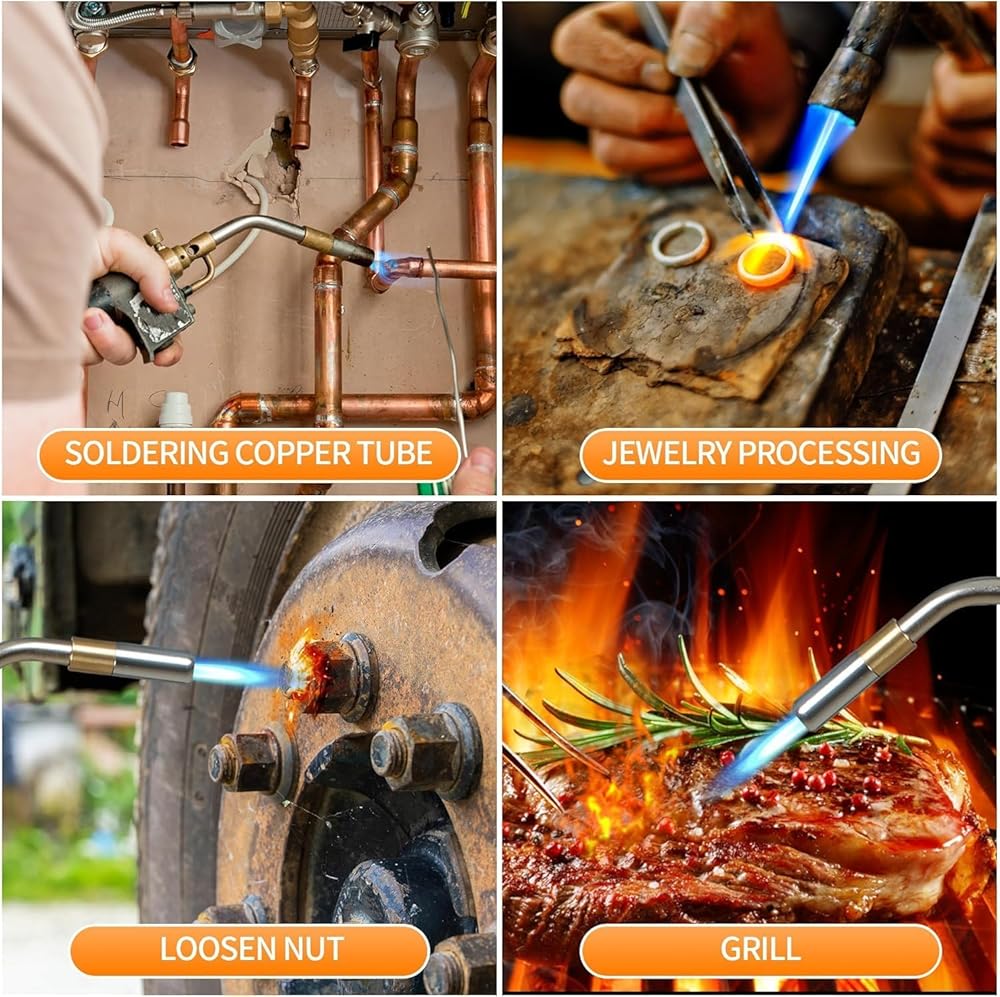 SOLDERING COPPER TUBE

JEWELRY PROCESSING

LOOSEN NUT

GRILL