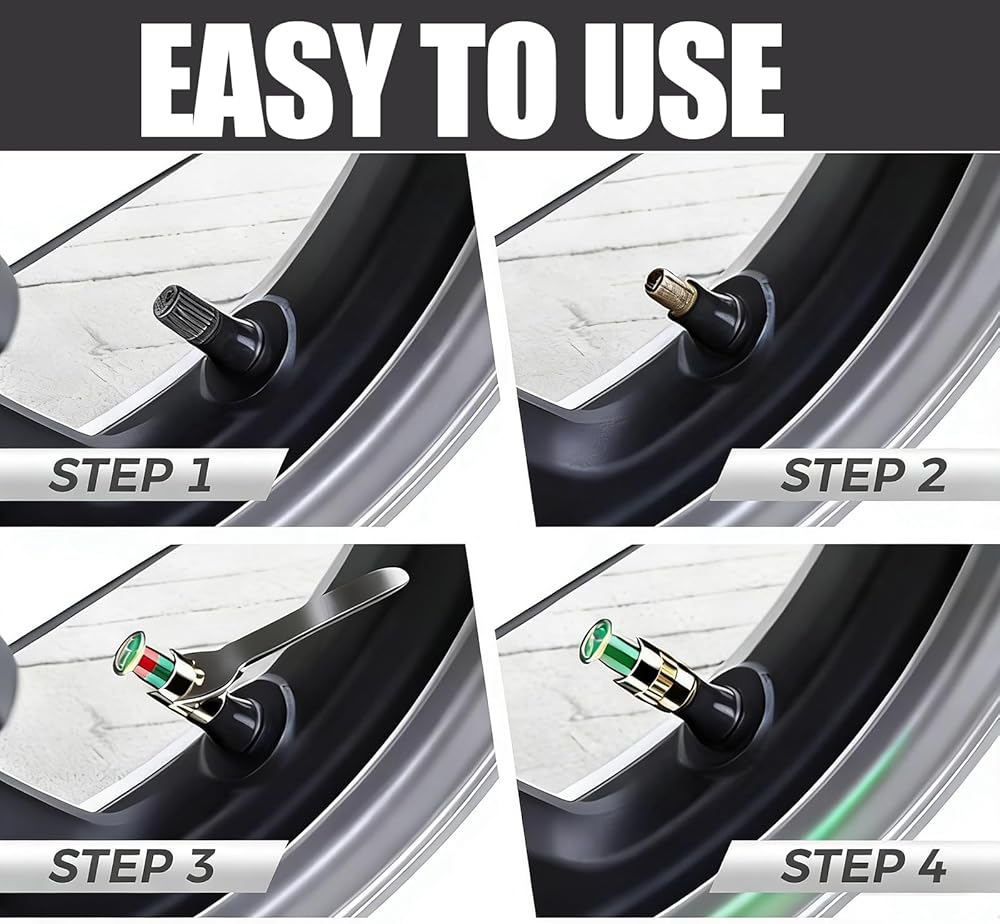 EASY TO USE

STEP 1

STEP 2

STEP 3

STEP 4