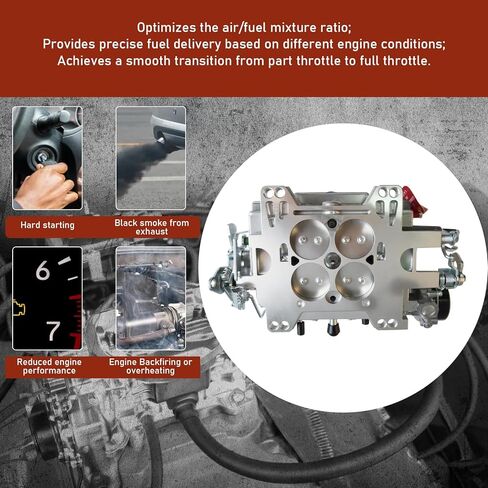 Optimizes the air/fuel mixture ratio;
Provides precise fuel delivery based on different engine conditions;
Achieves a smooth transition from part throttle to full throttle.

Hard starting

Black smoke from exhaust

6

7

Reduced engine performance

Engine Backfiring or overheating