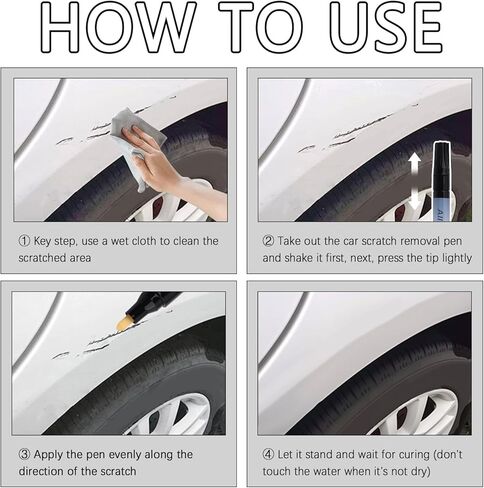 HOW TO USE

① Key step, use a wet cloth to clean the scratched area

② Take out the car scratch removal pen and shake it first, next, press the tip lightly

③ Apply the pen evenly along the direction of the scratch

④ Let it stand and wait for curing (don't touch the water when it's not dry)