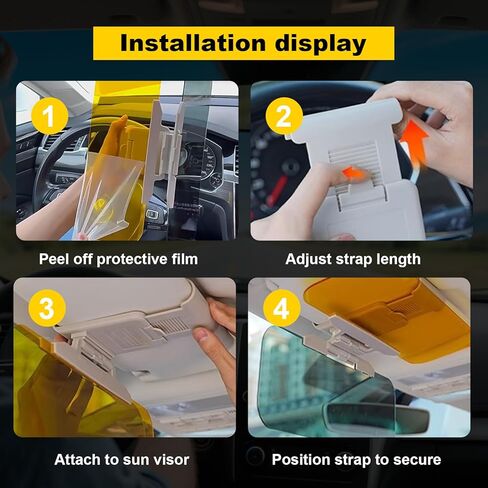 Installation display

1

Peel off protective film

2

Adjust strap length

3

Attach to sun visor

4

Position strap to secure