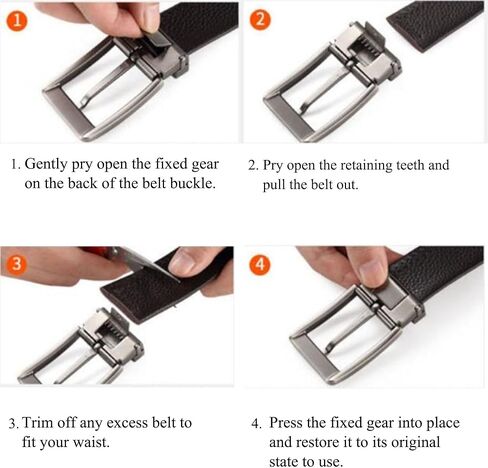 1

2

1. Gently pry open the fixed gear on the back of the belt buckle.

2. Pry open the retaining teeth and pull the belt out.

3

4

3. Trim off any excess belt to fit your waist.

4. Press the fixed gear into place and restore it to its original state to use.