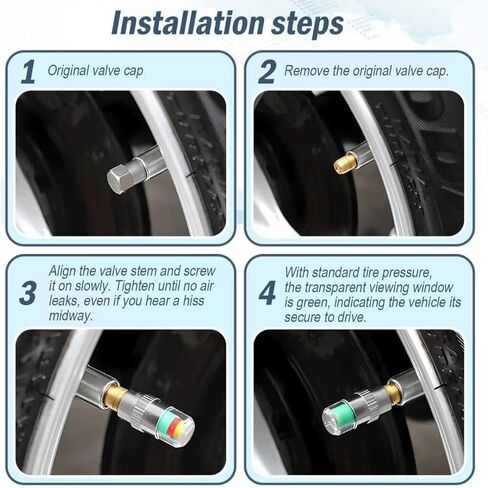 Installation steps

1 Original valve cap

2 Remove the original valve cap.

3 Align the valve stem and screw it on slowly. Tighten until no air leaks, even if you hear a hiss midway.

4 With standard tire pressure, the transparent viewing window is green, indicating the vehicle its secure to drive.