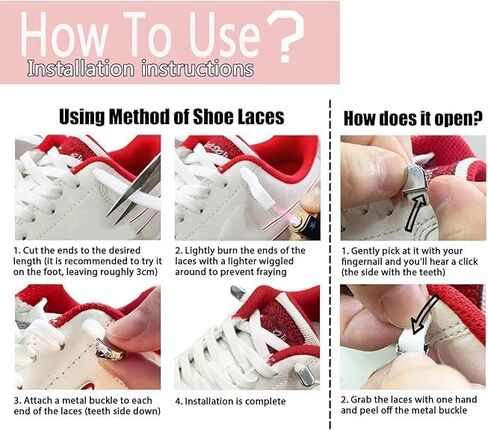 How To Use?
Installation instructions

Using Method of Shoe Laces

1. Cut the ends to the desired length (it is recommended to try it on the foot, leaving roughly 3cm)

2. Lightly burn the ends of the laces with a lighter wiggled around to prevent fraying

3. Attach a metal buckle to each end of the laces (teeth side down)

4. Installation is complete

How does it open?

1. Gently pick at it with your fingernail and you'll hear a click (the side with the teeth)

2. Grab the laces with one hand and peel off the metal buckle