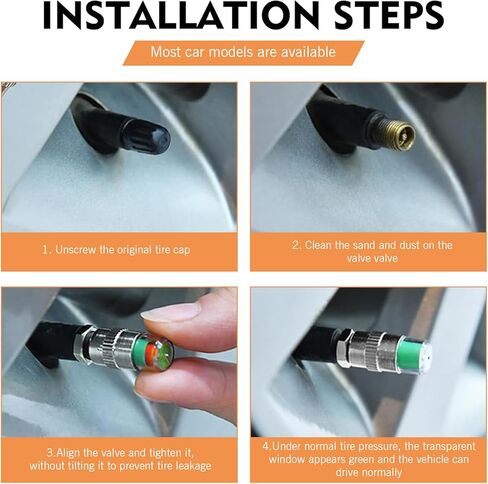 INSTALLATION STEPS

Most car models are available

1. Unscrew the original tire cap

2. Clean the sand and dust on the valve valve

3.Align the valve and tighten it, without tilting it to prevent tire leakage

4.Under normal tire pressure, the transparent window appears green and the vehicle can drive normally