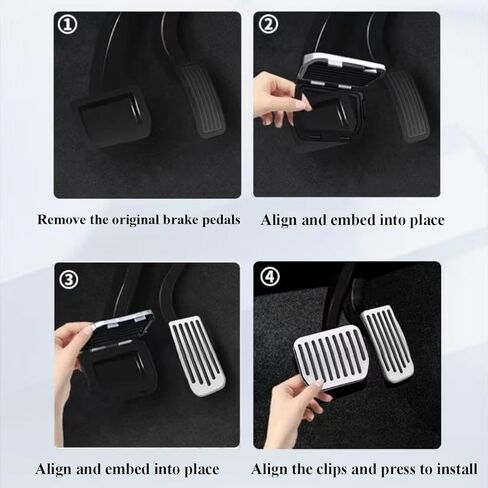 ①

Remove the original brake pedals

②

Align and embed into place

③

Align and embed into place

④

Align the clips and press to install