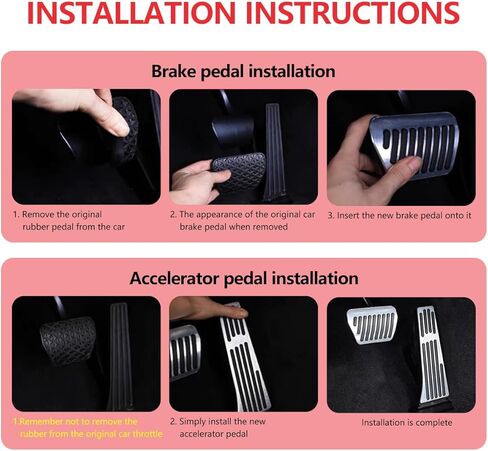 INSTALLATION INSTRUCTIONS

Brake pedal installation

1. Remove the original rubber pedal from the car

2. The appearance of the original car brake pedal when removed

3. Insert the new brake pedal onto it

Accelerator pedal installation

1.Remember not to remove the rubber from the original car throttle

2. Simply install the new accelerator pedal

Installation is complete