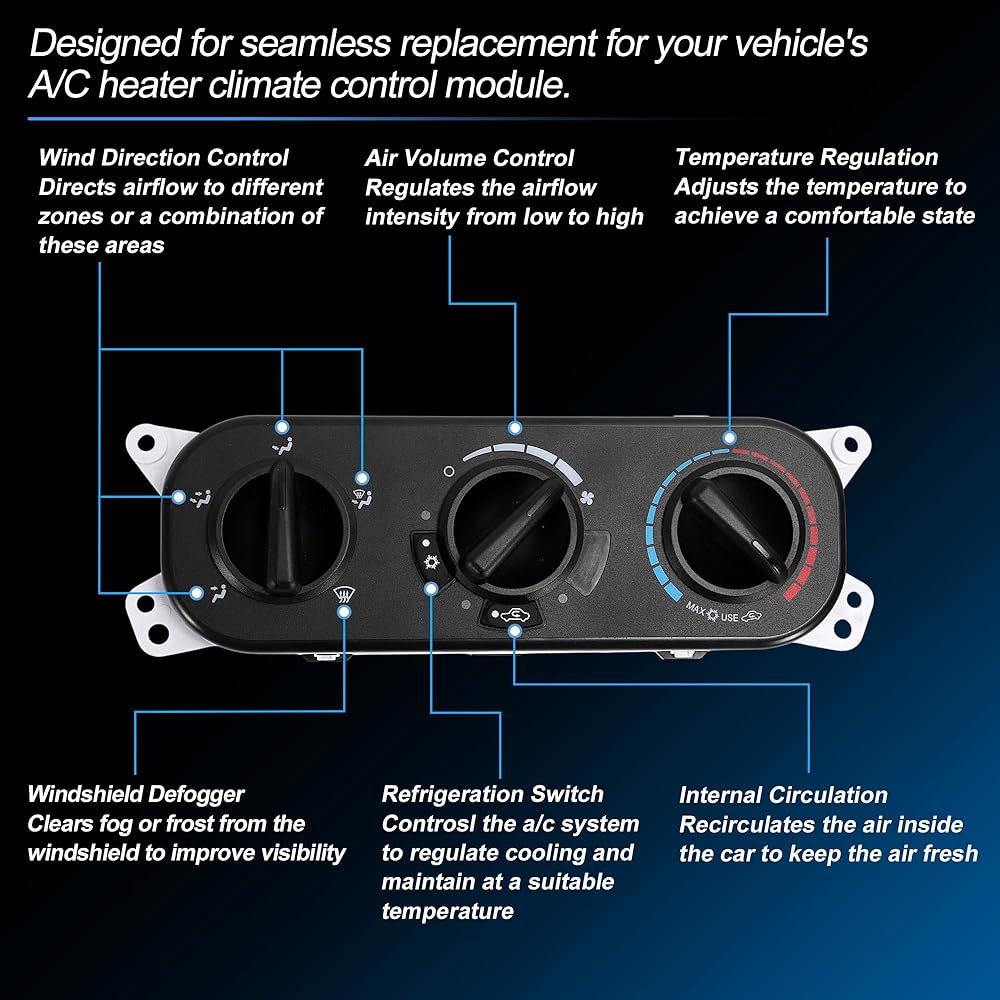 Designed for seamless replacement for your vehicle's A/C heater climate control module.

Wind Direction Control
Directs airflow to different zones or a combination of these areas

Air Volume Control
Regulates the airflow intensity from low to high

Temperature Regulation
Adjusts the temperature to achieve a comfortable state

MAX USE

Windshield Defogger
Clears fog or frost from the windshield to improve visibility

Refrigeration Switch
Controsl the a/c system to regulate cooling and maintain at a suitable temperature

Internal Circulation
Recirculates the air inside the car to keep the air fresh