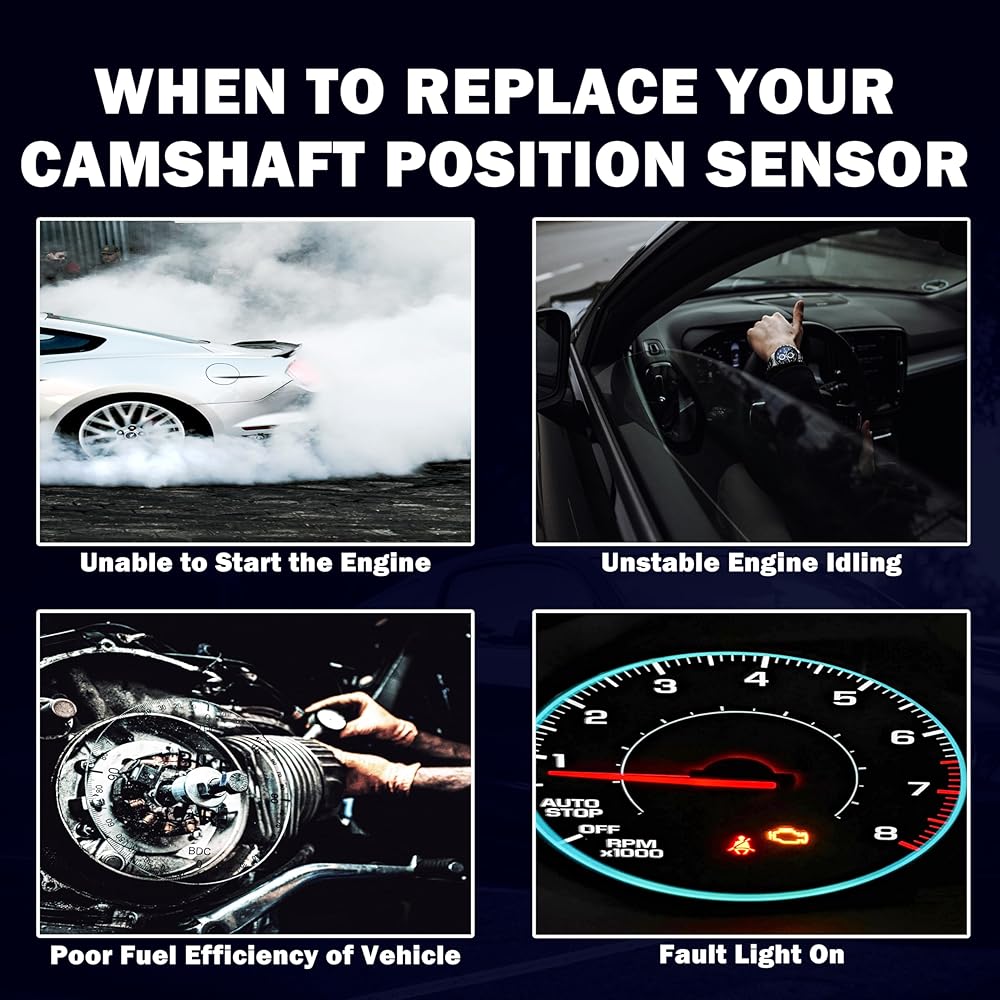 WHEN TO REPLACE YOUR CAMSHAFT POSITION SENSOR

Unable to Start the Engine

Unstable Engine Idling

BDC

Poor Fuel Efficiency of Vehicle

1 2 3 4 5 6 7 8

AUTO STOP

OFF

RPM x1000

Fault Light On