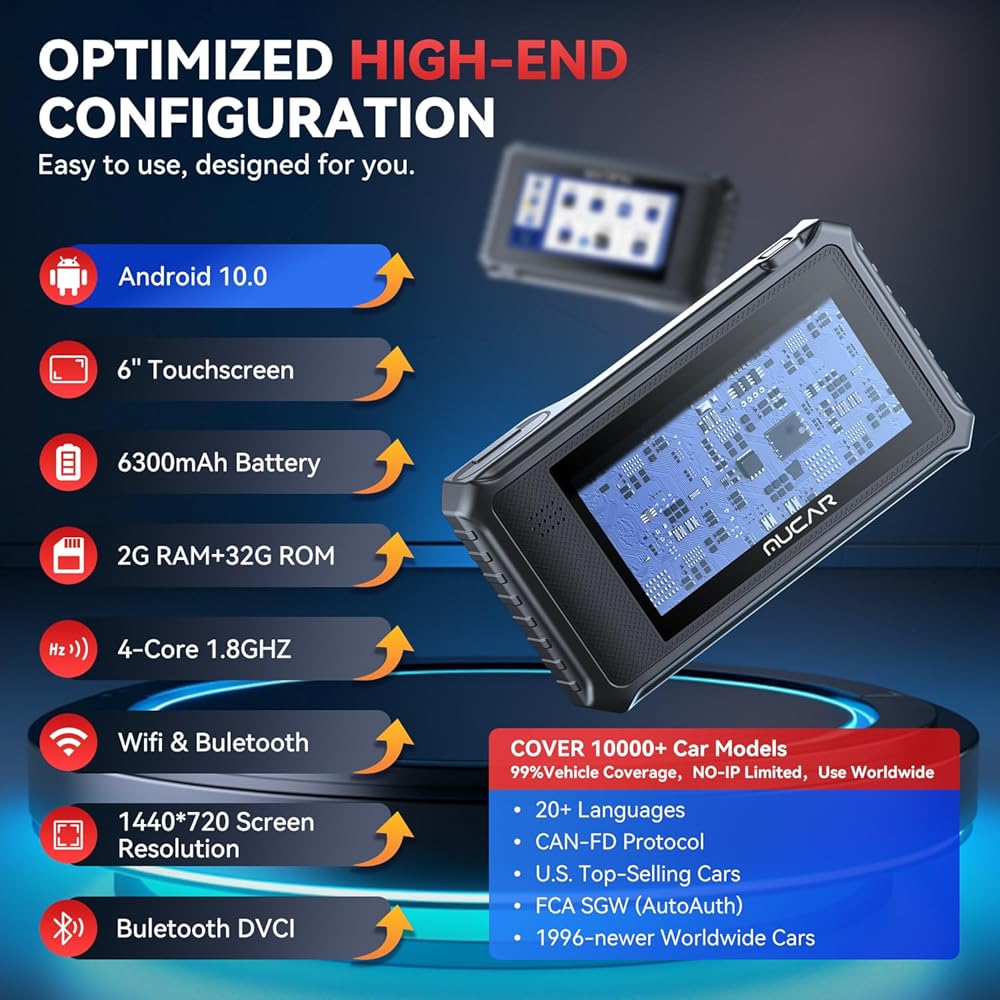 OPTIMIZED HIGH-END CONFIGURATION
Easy to use, designed for you.

Android 10.0

6" Touchscreen

6300mAh Battery

2G RAM+32G ROM

Hz 4-Core 1.8GHZ

Wifi & Buletooth

1440*720 Screen Resolution

Buletooth DVCI

MUCAR

COVER 10000+ Car Models
99%Vehicle Coverage, NO-IP Limited, Use Worldwide
• 20+ Languages
• CAN-FD Protocol
• U.S. Top-Selling Cars
• FCA SGW (AutoAuth)
• 1996-newer Worldwide Cars