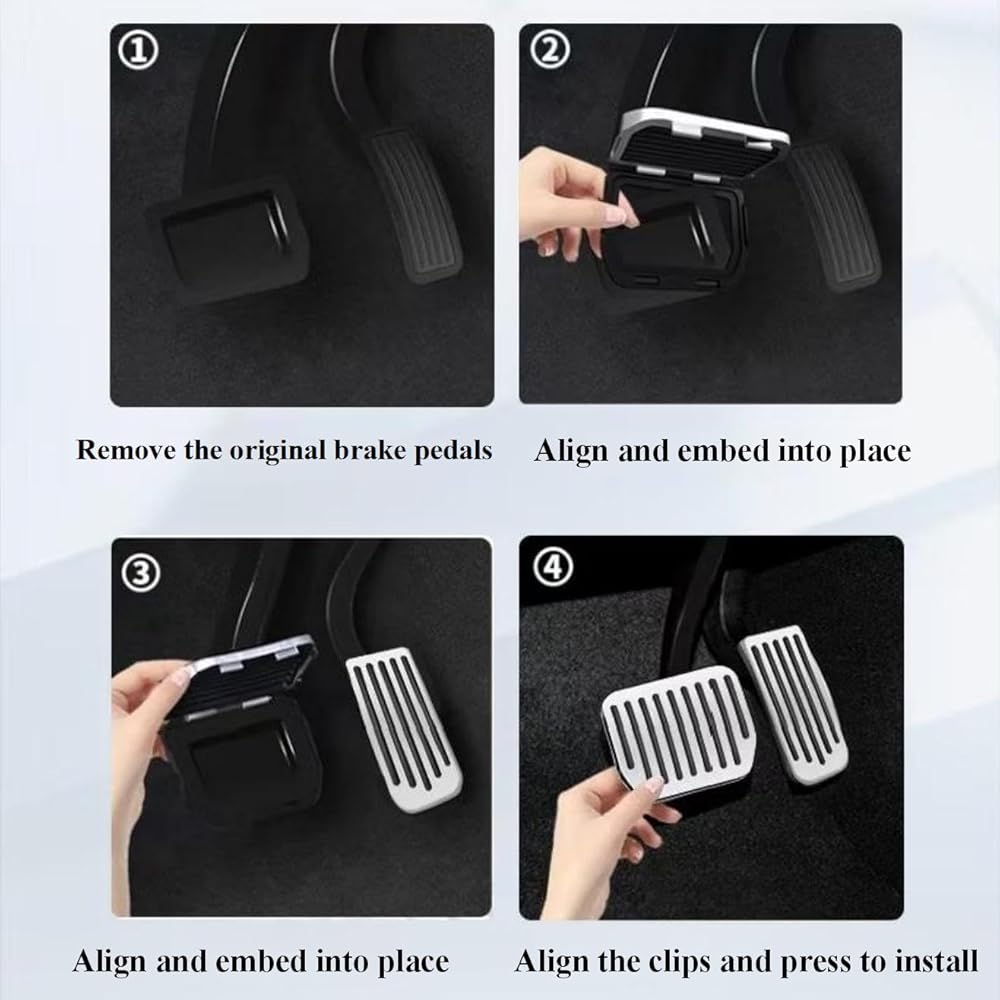 ①

Remove the original brake pedals

②

Align and embed into place

③

Align and embed into place

④

Align the clips and press to install