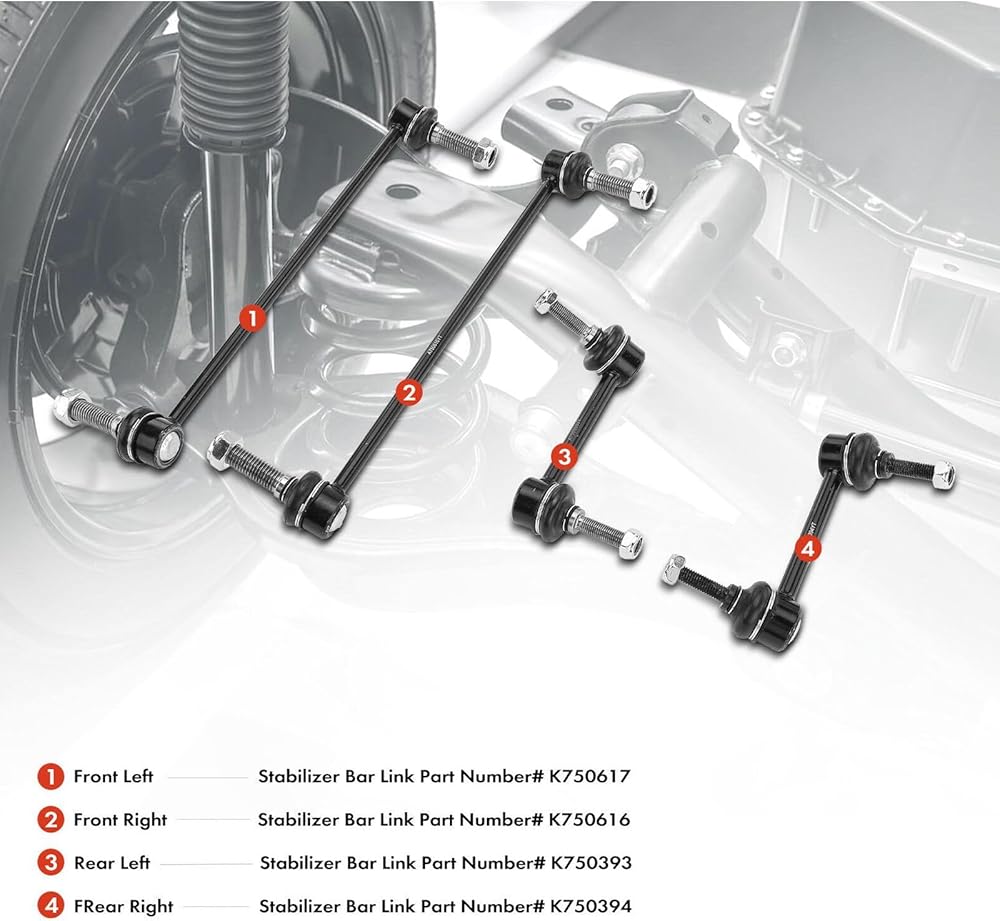 1
2
3
4

1 Front Left Stabilizer Bar Link Part Number# K750617

2 Front Right Stabilizer Bar Link Part Number# K750616

3 Rear Left Stabilizer Bar Link Part Number# K750393

4 FRear Right Stabilizer Bar Link Part Number# K750394