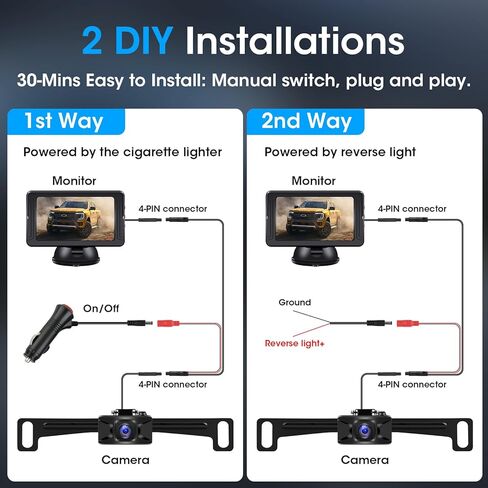 2 DIY Installations

30-Mins Easy to Install: Manual switch, plug and play.

1st Way

Powered by the cigarette lighter

Monitor

4-PIN connector

On/Off

4-PIN connector

Camera

2nd Way

Powered by reverse light

Monitor

4-PIN connector

Ground

Reverse light+

4-PIN connector

Camera