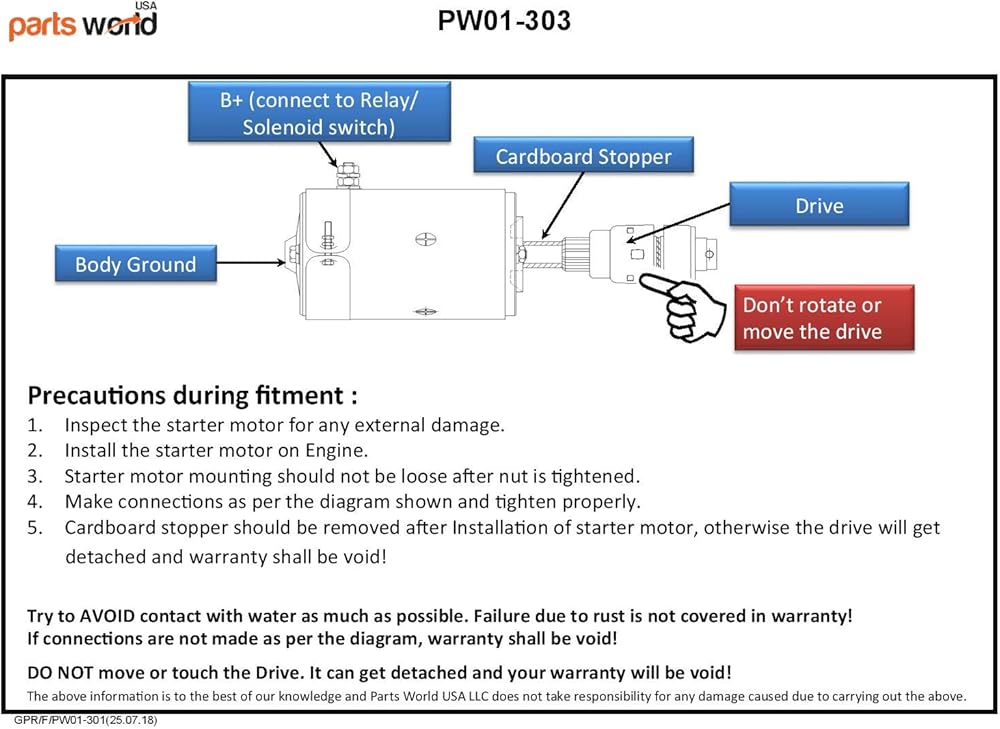 parts world USA

PW01-303

B+ (connect to Relay/ Solenoid switch)

Cardboard Stopper

Drive

Body Ground

Don't rotate or move the drive

Precautions during fitment :

1. Inspect the starter motor for any external damage.
2. Install the starter motor on Engine.
3. Starter motor mounting should not be loose after nut is tightened.
4. Make connections as per the diagram shown and tighten properly.
5. Cardboard stopper should be removed after Installation of starter motor, otherwise the drive will get detached and warranty shall be void!

Try to AVOID contact with water as much as possible. Failure due to rust is not covered in warranty!
If connections are not made as per the diagram, warranty shall be void!

DO NOT move or touch the Drive. It can get detached and your warranty will be void!

The above information is to the best of our knowledge and Parts World USA LLC does not take responsibility for any damage caused due to carrying out the above.

GPR/F/PW01-301(25.07.18)