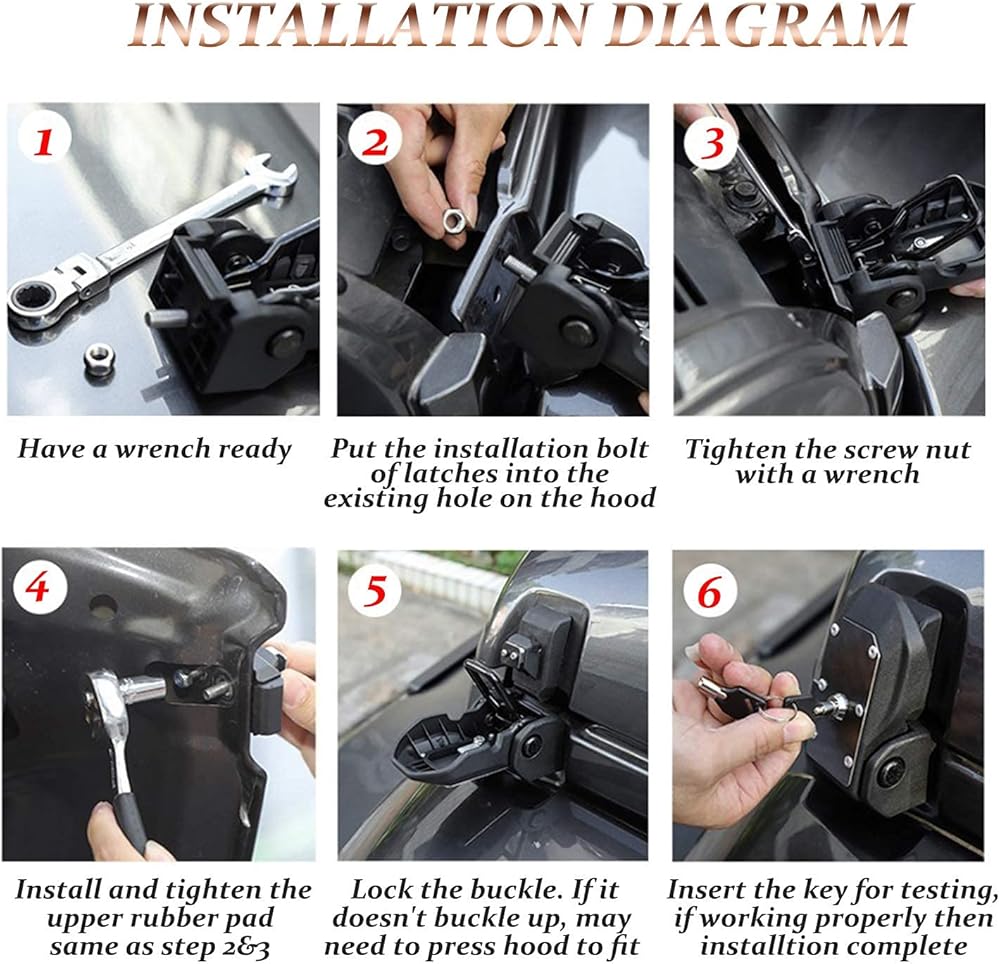 INSTALLATION DIAGRAM

1

Have a wrench ready

2

Put the installation bolt of latches into the existing hole on the hood

3

Tighten the screw nut with a wrench

4

Install and tighten the upper rubber pad same as step 2&3

5

Lock the buckle. If it doesn't buckle up, may need to press hood to fit

6

Insert the key for testing, if working properly then installtion complete