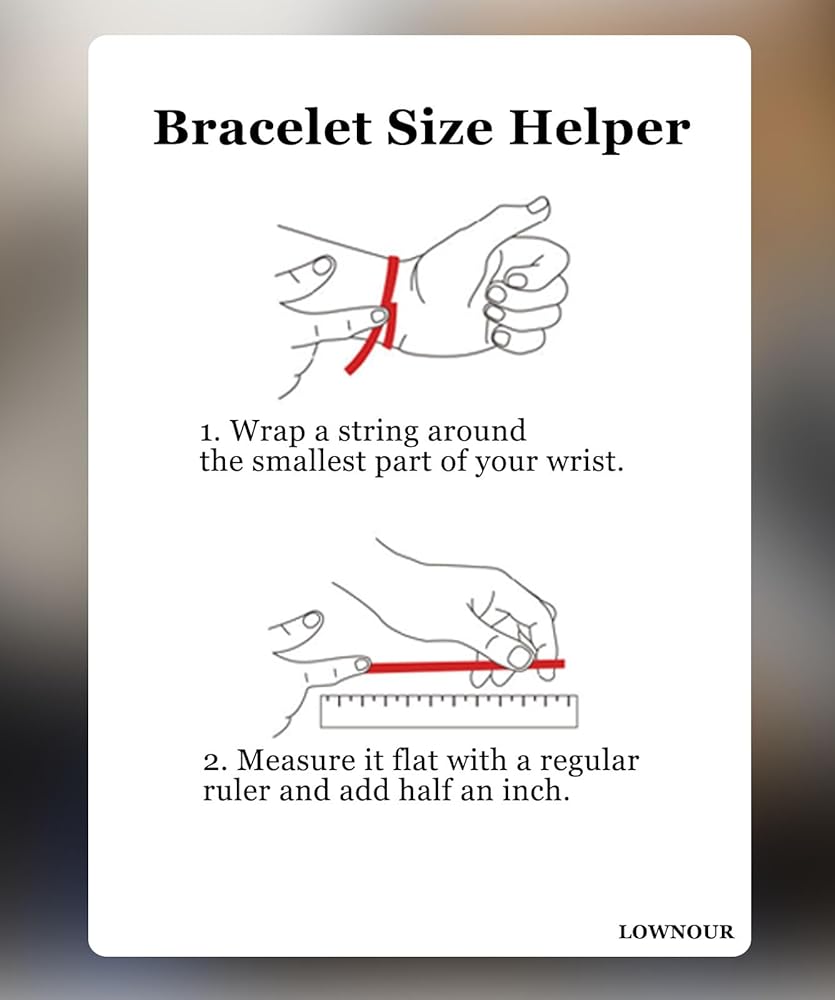 Bracelet Size Helper

1. Wrap a string around the smallest part of your wrist.

2. Measure it flat with a regular ruler and add half an inch.

LOWNOUR