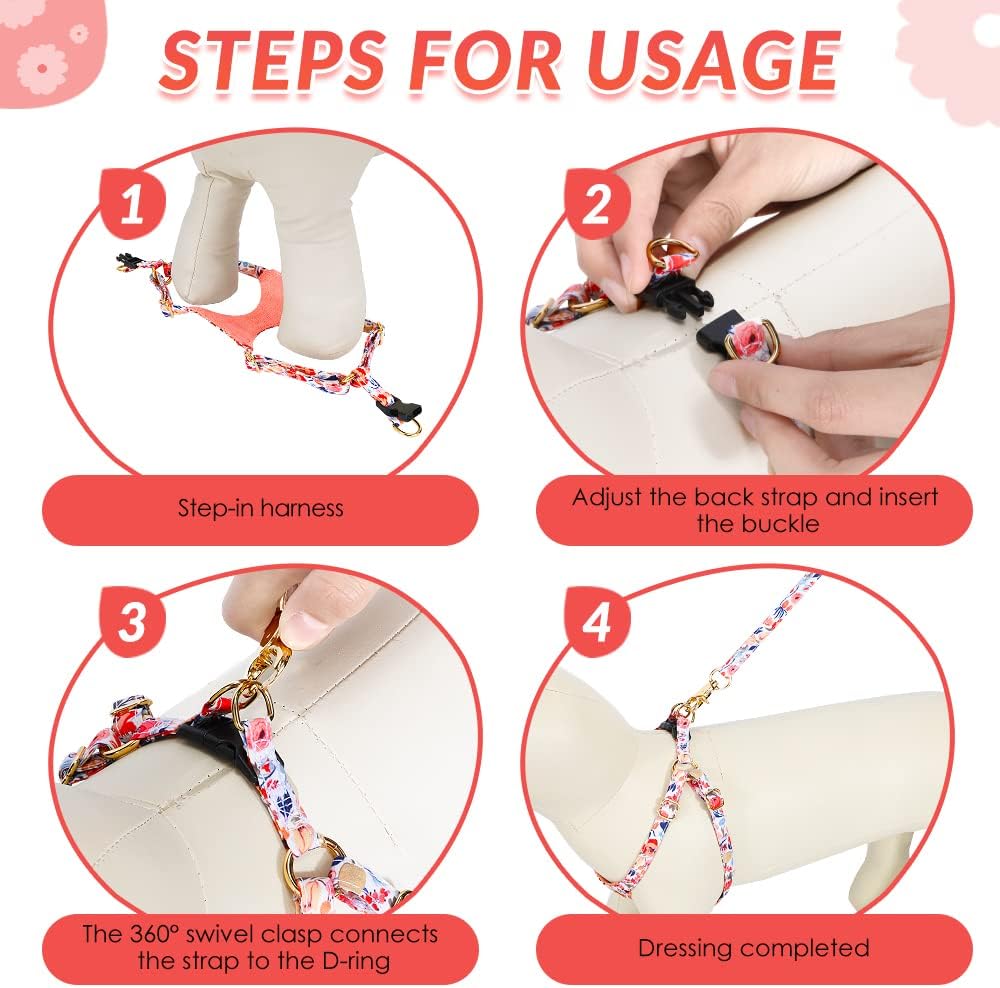 STEPS FOR USAGE

1

Step-in harness

2

Adjust the back strap and insert the buckle

3

The 360° swivel clasp connects the strap to the D-ring

4

Dressing completed