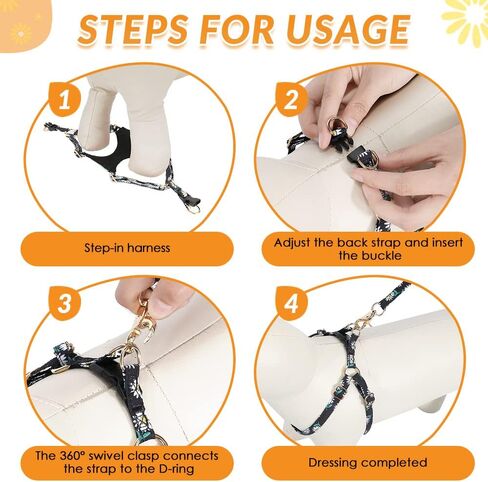 STEPS FOR USAGE

1

Step-in harness

2

Adjust the back strap and insert the buckle

3

The 360° swivel clasp connects the strap to the D-ring

4

Dressing completed