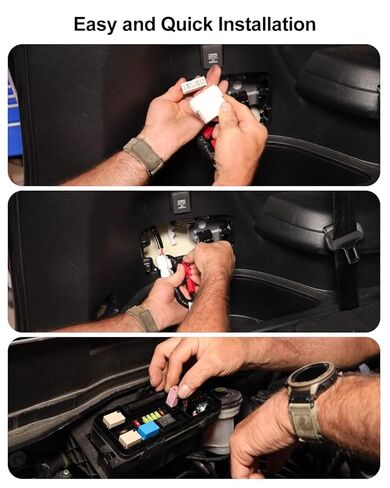 Easy and Quick Installation