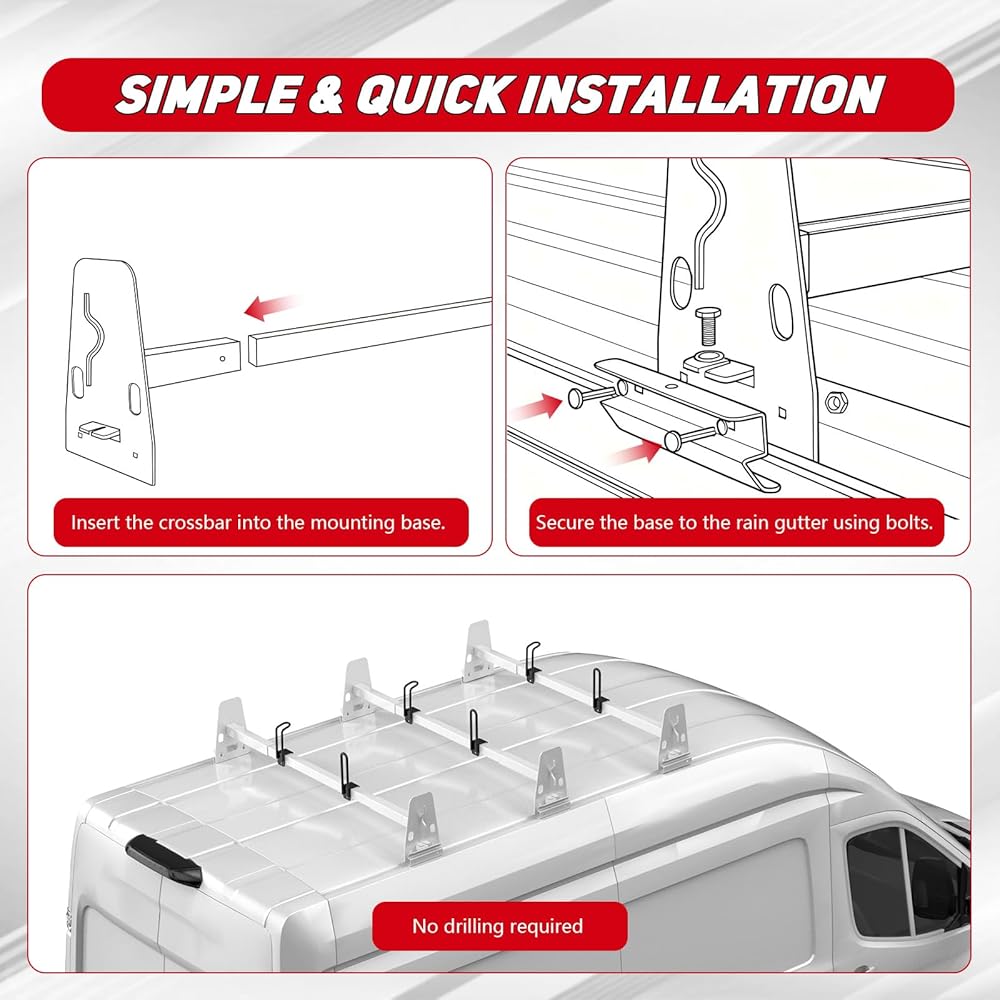 SIMPLE & QUICK INSTALLATION

Insert the crossbar into the mounting base.

Secure the base to the rain gutter using bolts.

No drilling required