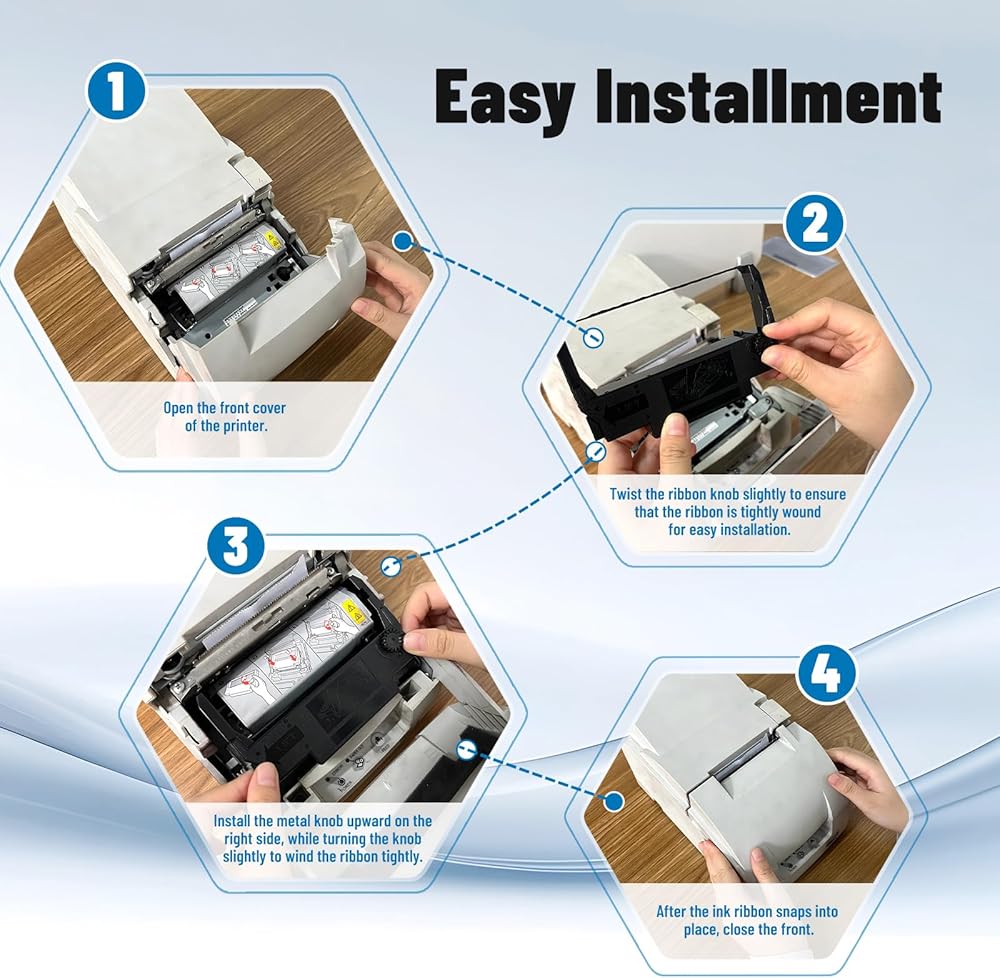 Easy Installment

1

Open the front cover of the printer.

2

Twist the ribbon knob slightly to ensure that the ribbon is tightly wound for easy installation.

3

Install the metal knob upward on the right side, while turning the knob slightly to wind the ribbon tightly.

4

After the ink ribbon snaps into place, close the front.