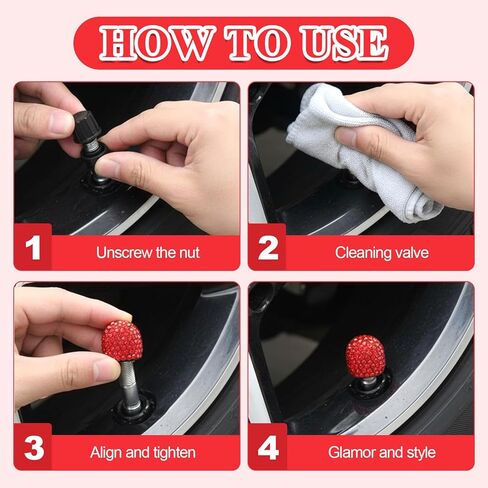 HOW TO USE

1 Unscrew the nut

2 Cleaning valve

3 Align and tighten

4 Glamor and style