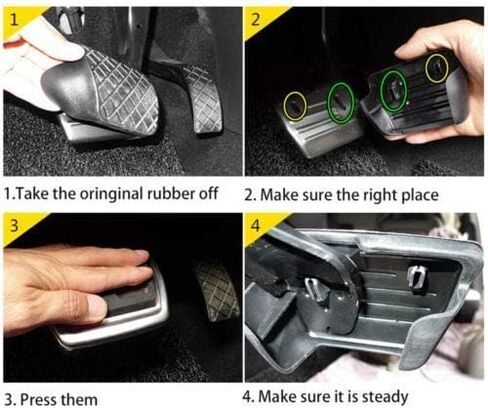 1

1.Take the oringinal rubber off

2

2. Make sure the right place

3

3. Press them

4

4. Make sure it is steady